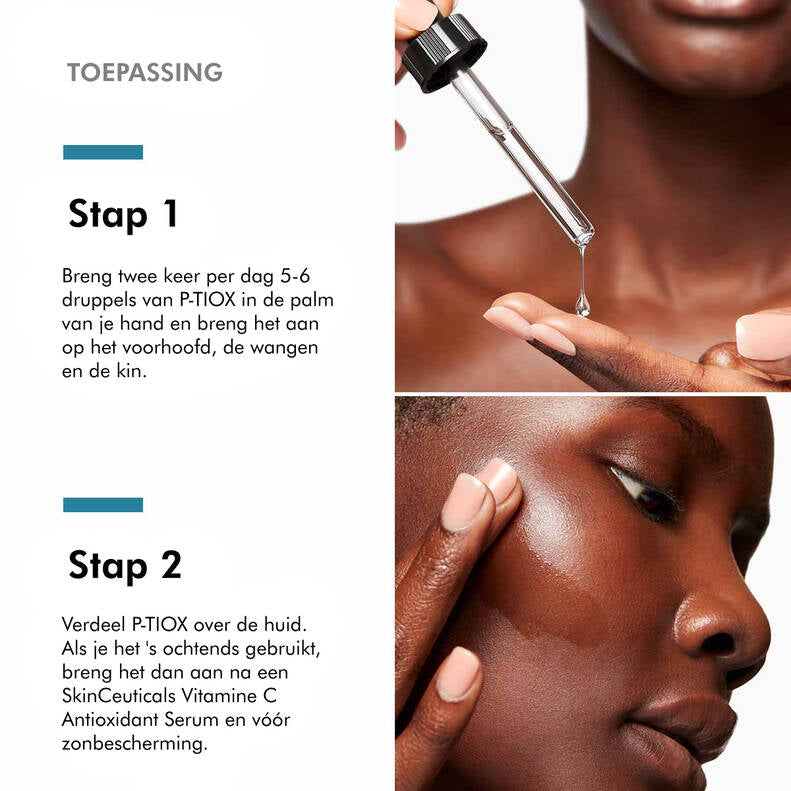 TOEPASSING

Stap 1

Breng twee keer per dag 5-6 druppels van P-TIOX in de palm van je hand en breng het aan op het voorhoofd, de wangen en de kin.

Stap 2

Verdeel P-TIOX over de huid. Als je het 's ochtends gebruikt, breng het dan aan na een SkinCeuticals Vitamine C Antioxidant Serum en vóór zonbescherming.